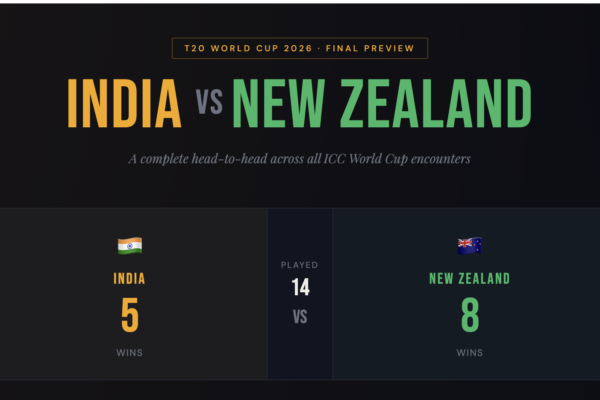 T20 WORLD CUP 2026 · FINAL PREVIEW

INDIA VS NEW ZEALAND

A complete head-to-head across all ICC World Cup encounters

INDIA
5
WINS

PLAYED
14
VS

NEW ZEALAND
8
WINS